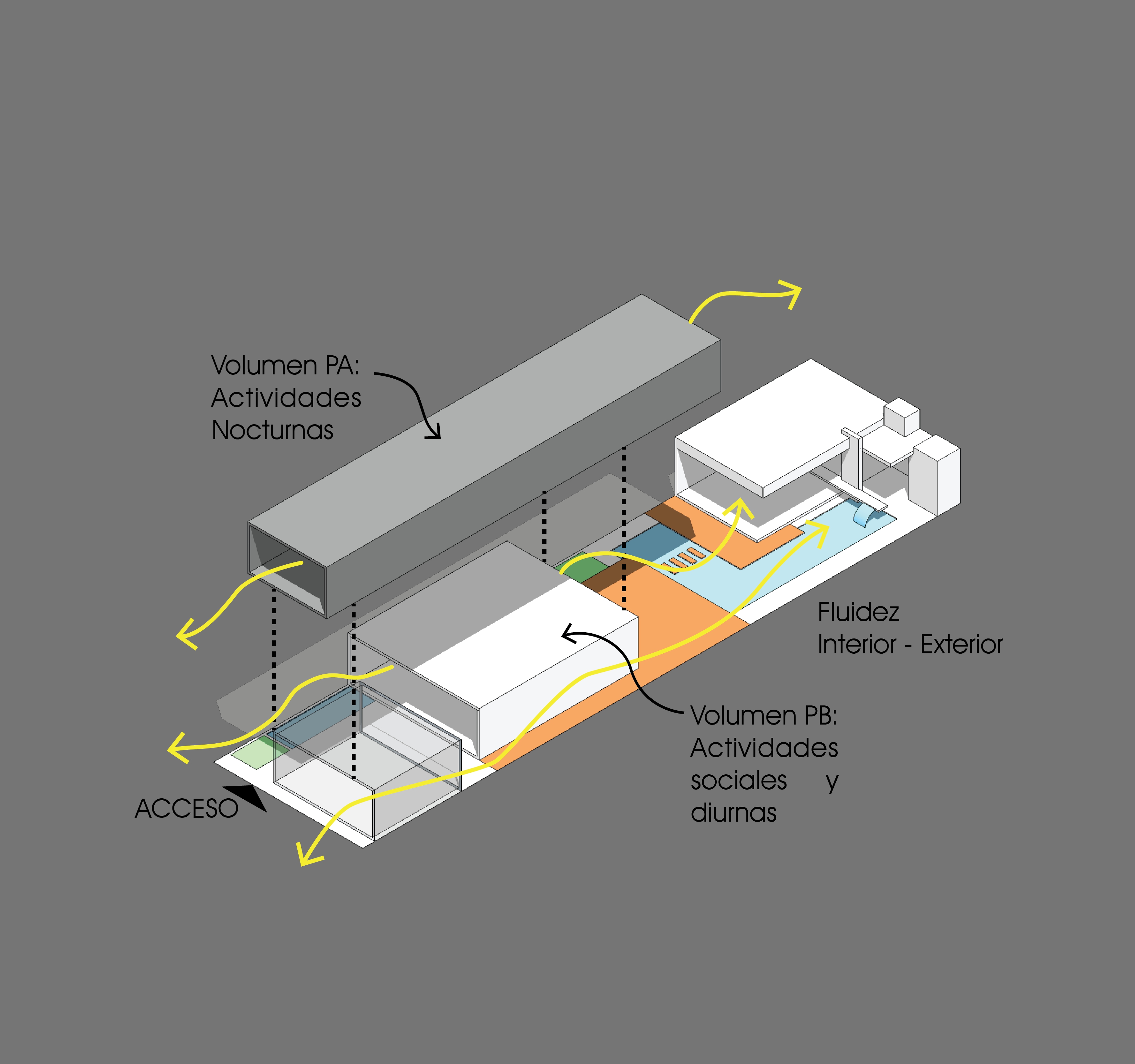 Volumen PA:
Actividades
Nocturnas

Fluidez
Interior - Exterior

Volumen PB:
Actividades
sociales y
diurnas

ACCESO